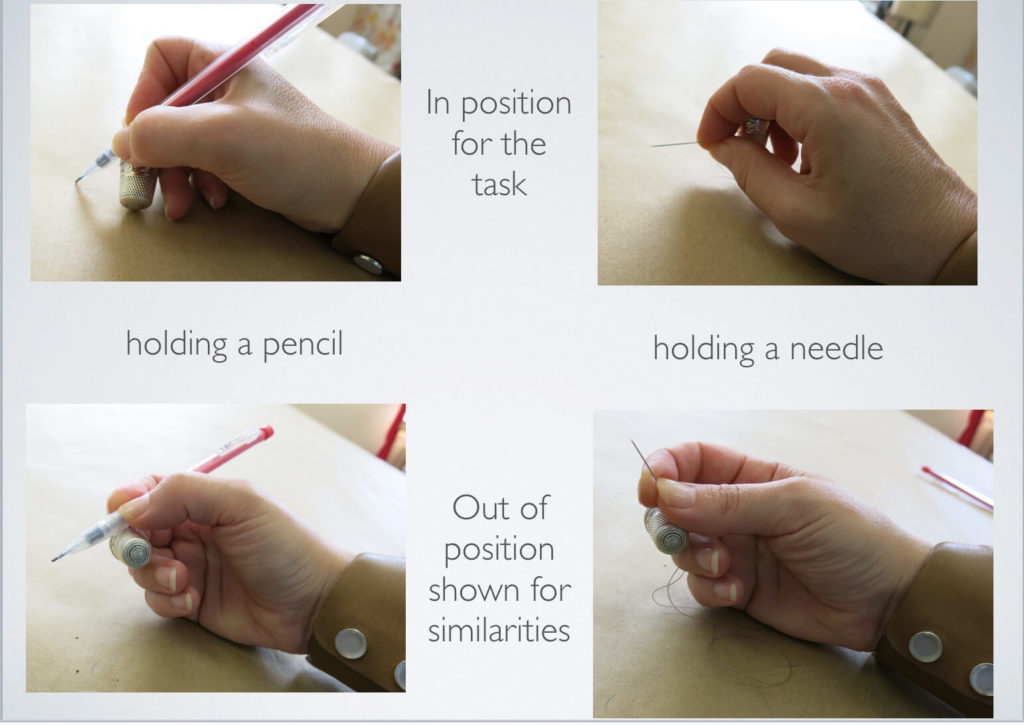 In position for the task

holding a pencil

holding a needle

Out of position shown for similarities