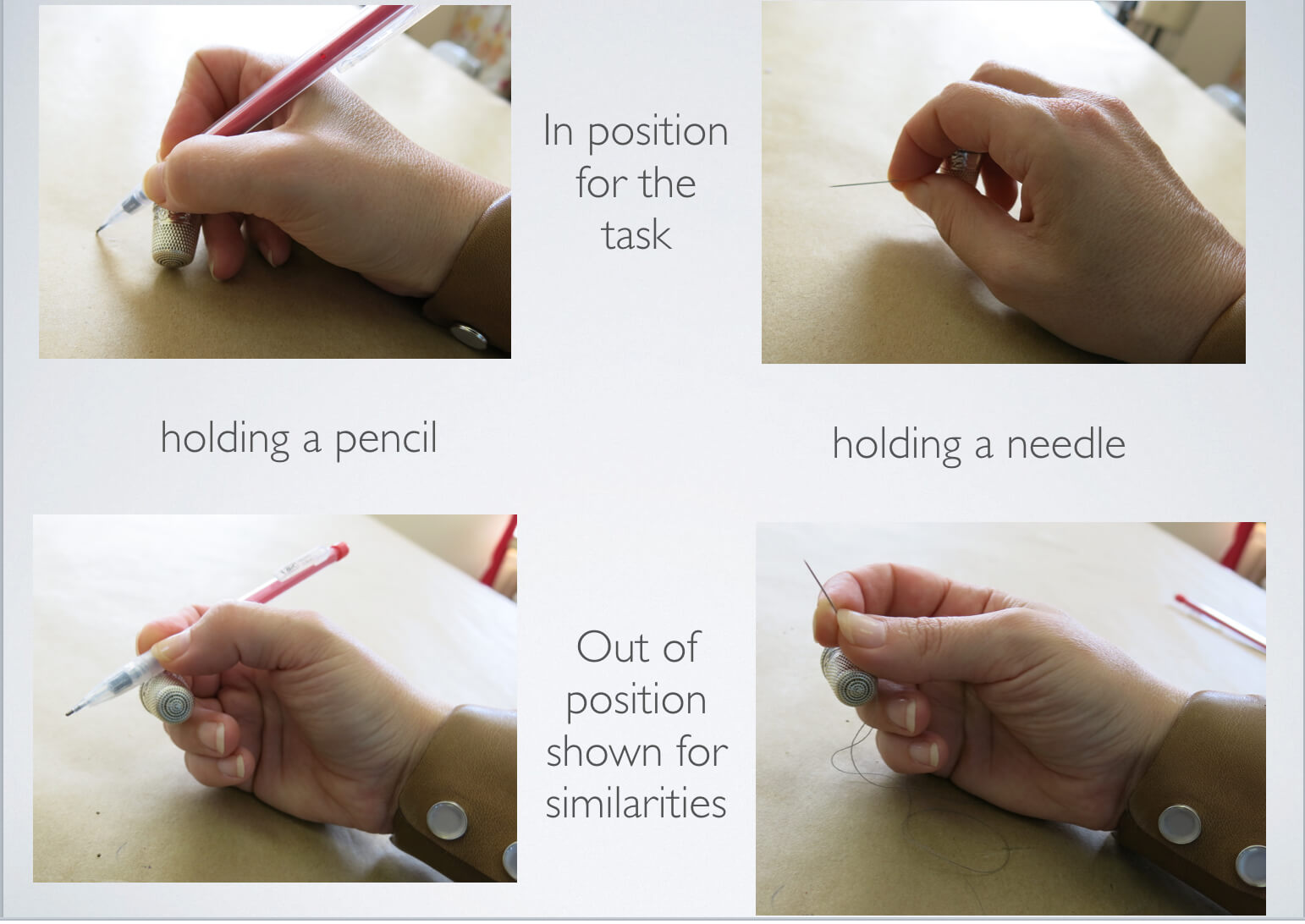 In position for the task

holding a pencil

holding a needle

Out of position shown for similarities